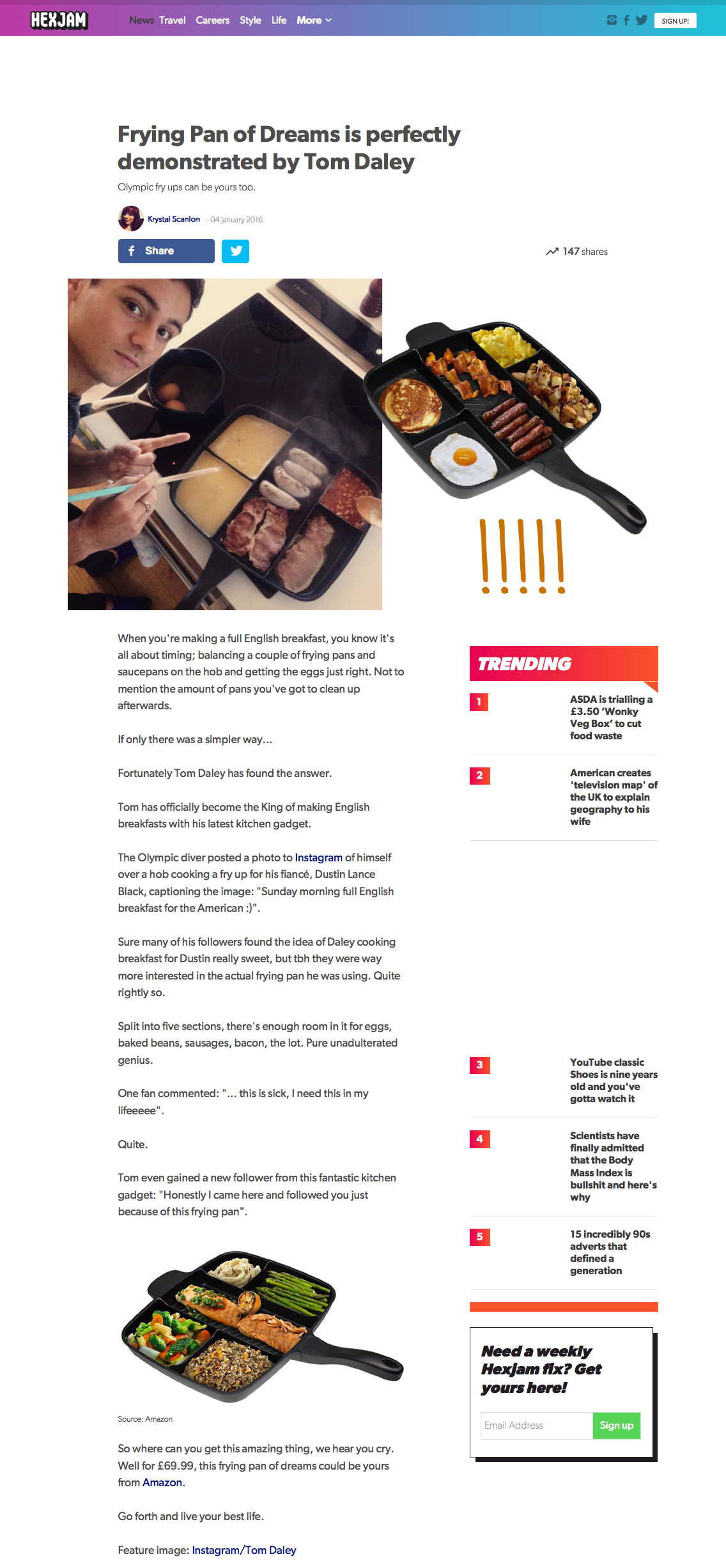 HEXJAM News Travel Careers Style Life More SIGN UP!

Frying Pan of Dreams is perfectly demonstrated by Tom Daley

Olympic fry ups can be yours too.

Krystal Scanlon - 04 January 2016

Share

147 shares

!!!!!

When you're making a full English breakfast, you know it's all about timing; balancing a couple of frying pans and saucepans on the hob and getting the eggs just right. Not to mention the amount of pans you've got to clean up afterwards.

If only there was a simpler way...

Fortunately Tom Daley has found the answer.

Tom has officially become the King of making English breakfasts with his latest kitchen gadget.

The Olympic diver posted a photo to Instagram of himself over a hob cooking a fry up for his fiancé, Dustin Lance Black, captioning the image: "Sunday morning full English breakfast for the American :)".

Sure many of his followers found the idea of Daley cooking breakfast for Dustin really sweet, but tbh they were way more interested in the actual frying pan he was using. Quite rightly so.

Split into five sections, there's enough room in it for eggs, baked beans, sausages, bacon, the lot. Pure unadulterated genius.

One fan commented: "... this is sick, I need this in my lifeeeee".

Quite.

Tom even gained a new follower from this fantastic kitchen gadget: "Honestly I came here and followed you just because of this frying pan".

Source: Amazon

So where can you get this amazing thing, we hear you cry. Well for £69.99, this frying pan of dreams could be yours from Amazon.

Go forth and live your best life.

Feature image: Instagram/Tom Daley

TRENDING

1 ASDA is trialling a £3.50 'Wonky Veg Box' to cut food waste

2 American creates 'television map' of the UK to explain geography to his wife

3 YouTube classic Shoes is nine years old and you've gotta watch it

4 Scientists have finally admitted that the Body Mass Index is bullshit and here's why

5 15 incredibly 90s adverts that defined a generation

Need a weekly Hexjam fix? Get yours here!

Email Address

Sign up